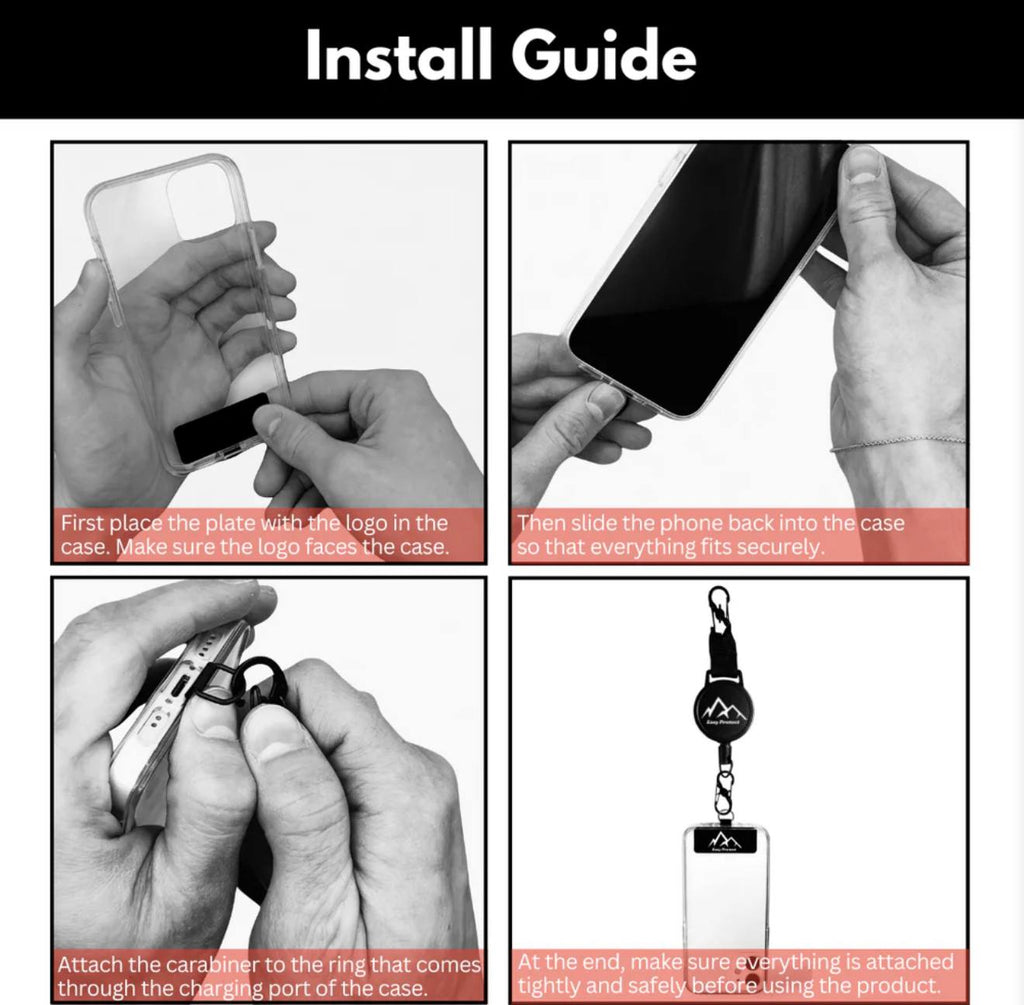 Install Guide

First place the plate with the logo in the case. Make sure the logo faces the case.

Then slide the phone back into the case so that everything fits securely.

Attach the carabiner to the ring that comes through the charging port of the case.

Easy Protect

Easy Protect

At the end, make sure everything is attached tightly and safely before using the product.